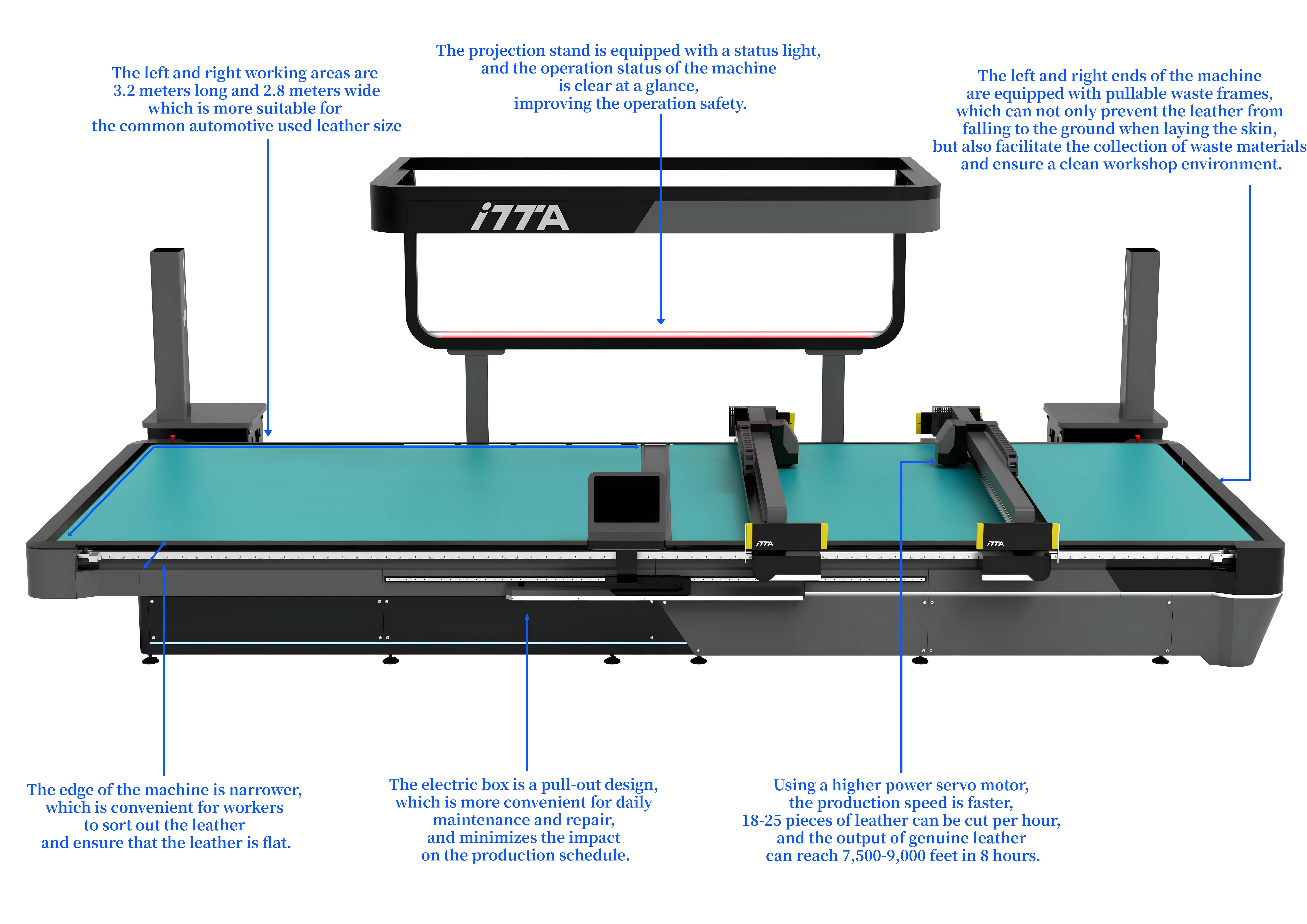 The left and right working areas are 3.2 meters long and 2.8 meters wide which is more suitable for the common automotive used leather size

The projection stand is equipped with a status light, and the operation status of the machine is clear at a glance, improving the operation safety.

The left and right ends of the machine are equipped with pullable waste frames, which can not only prevent the leather from falling to the ground when laying the skin, but also facilitate the collection of waste materials and ensure a clean workshop environment.

iTTA

iTTA

iTTA

The edge of the machine is narrower, which is convenient for workers to sort out the leather and ensure that the leather is flat.

The electric box is a pull-out design, which is more convenient for daily maintenance and repair, and minimizes the impact on the production schedule.

Using a higher power servo motor, the production speed is faster, 18-25 pieces of leather can be cut per hour, and the output of genuine leather can reach 7,500-9,000 feet in 8 hours.